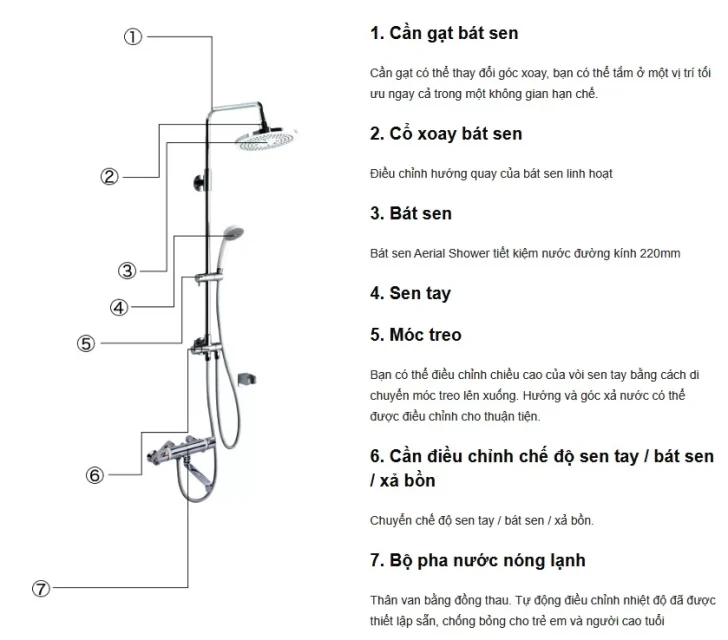 ①
②
③
④
⑤
⑥
⑦

1. Cần gạt bát sen

Cần gạt có thể thay đổi góc xoay, bạn có thể tắm ở một vị trí tối ưu ngay cả trong một không gian hạn chế.

2. Cổ xoay bát sen

Điều chỉnh hướng quay của bát sen linh hoạt

3. Bát sen

Bát sen Aerial Shower tiết kiệm nước đường kính 220mm

4. Sen tay

5. Móc treo

Bạn có thể điều chỉnh chiều cao của vòi sen tay bằng cách di chuyển móc treo lên xuống. Hướng và góc xả nước có thể được điều chỉnh cho thuận tiện.

6. Cần điều chỉnh chế độ sen tay / bát sen / xả bồn

Chuyển chế độ sen tay / bát sen / xả bồn.

7. Bộ pha nước nóng lạnh

Thân van bằng đồng thau. Tự động điều chỉnh nhiệt độ đã được thiết lập sẵn, chống bỏng cho trẻ em và người cao tuổi